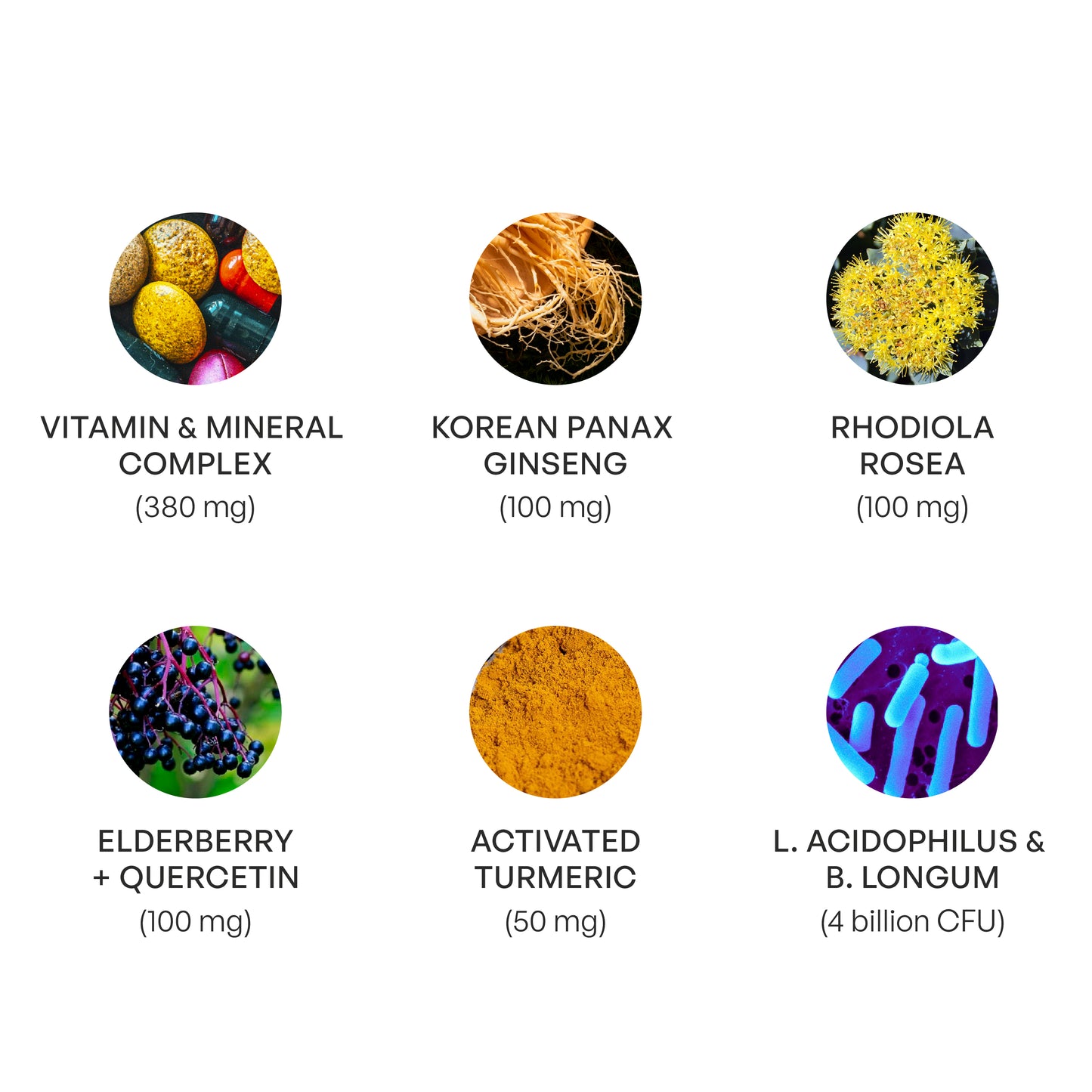 VITAMIN & MINERAL COMPLEX
(380 mg)

KOREAN PANAX GINSENG
(100 mg)

RHODIOLA ROSEA
(100 mg)

ELDERBERRY + QUERCETIN
(100 mg)

ACTIVATED TURMERIC
(50 mg)

L. ACIDOPHILUS & B. LONGUM
(4 billion CFU)