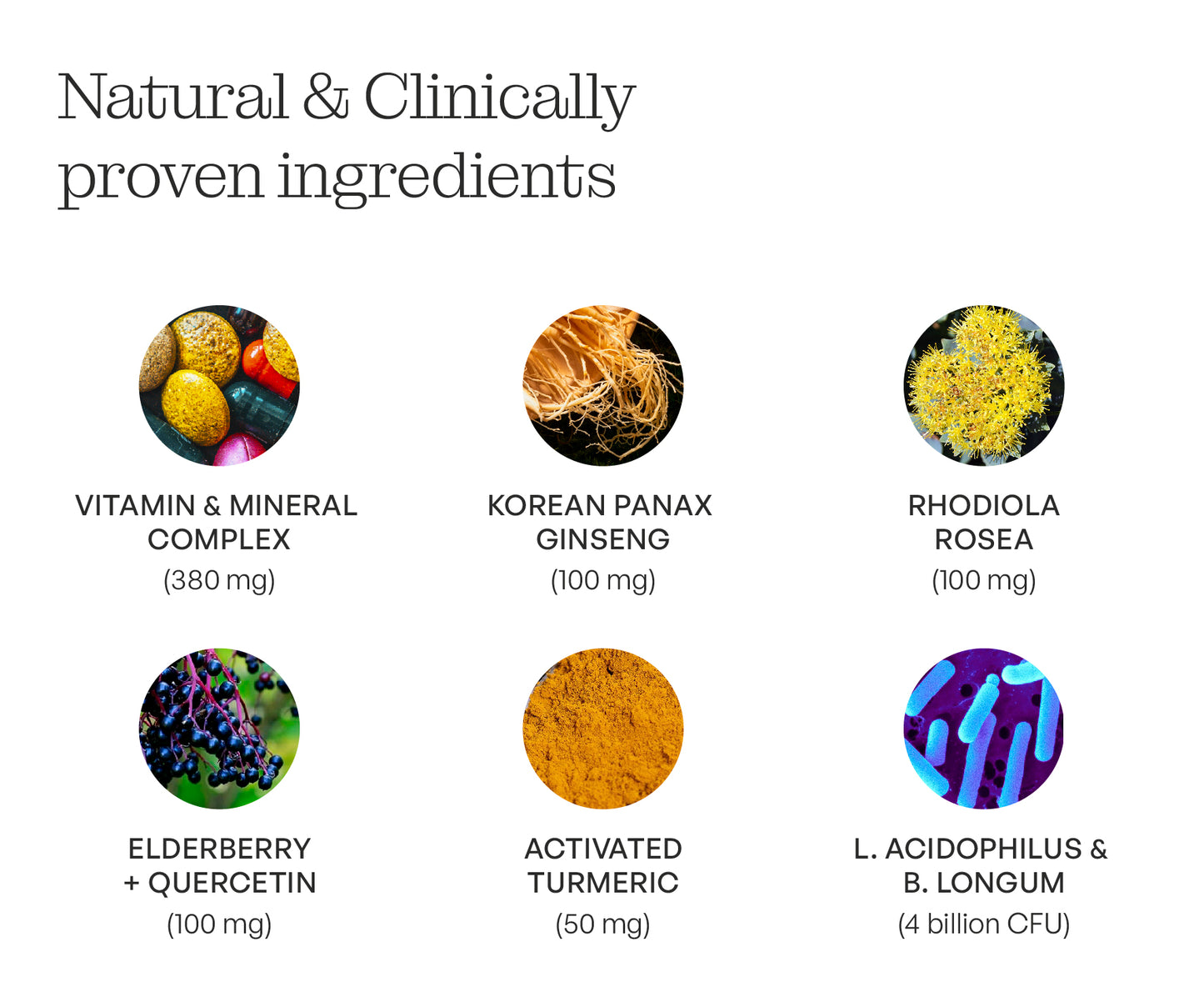 Natural & Clinically proven ingredients

VITAMIN & MINERAL COMPLEX
(380 mg)

KOREAN PANAX GINSENG
(100 mg)

RHODIOLA ROSEA
(100 mg)

ELDERBERRY + QUERCETIN
(100 mg)

ACTIVATED TURMERIC
(50 mg)

L. ACIDOPHILUS & B. LONGUM
(4 billion CFU)