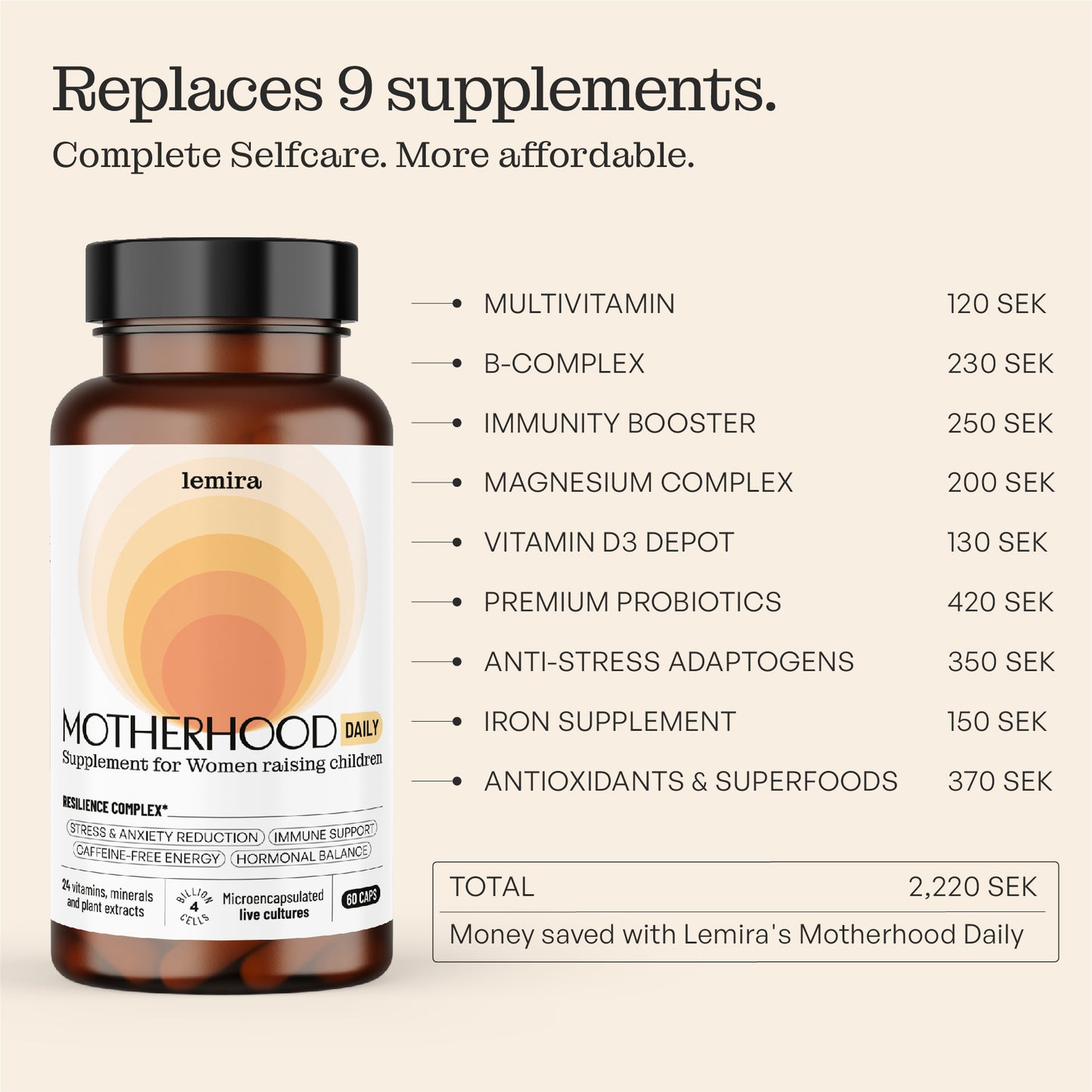 Replaces 9 supplements.
Complete Selfcare. More affordable.

lemira

MOTHERHOOD DAILY
Supplement for Women raising children

RESILIENCE COMPLEX*
STRESS & ANXIETY REDUCTION
IMMUNE SUPPORT
CAFFEINE-FREE ENERGY
HORMONAL BALANCE

24 vitamins, minerals and plant extracts
BILLION 4 CELLS
Microencapsulated live cultures
60 CAPS

| | |
|---|---|
| MULTIVITAMIN | 120 SEK |
| B-COMPLEX | 230 SEK |
| IMMUNITY BOOSTER | 250 SEK |
| MAGNESIUM COMPLEX | 200 SEK |
| VITAMIN D3 DEPOT | 130 SEK |
| PREMIUM PROBIOTICS | 420 SEK |
| ANTI-STRESS ADAPTOGENS | 350 SEK |
| IRON SUPPLEMENT | 150 SEK |
| ANTIOXIDANTS & SUPERFOODS | 370 SEK |

TOTAL 2,220 SEK
Money saved with Lemira's Motherhood Daily